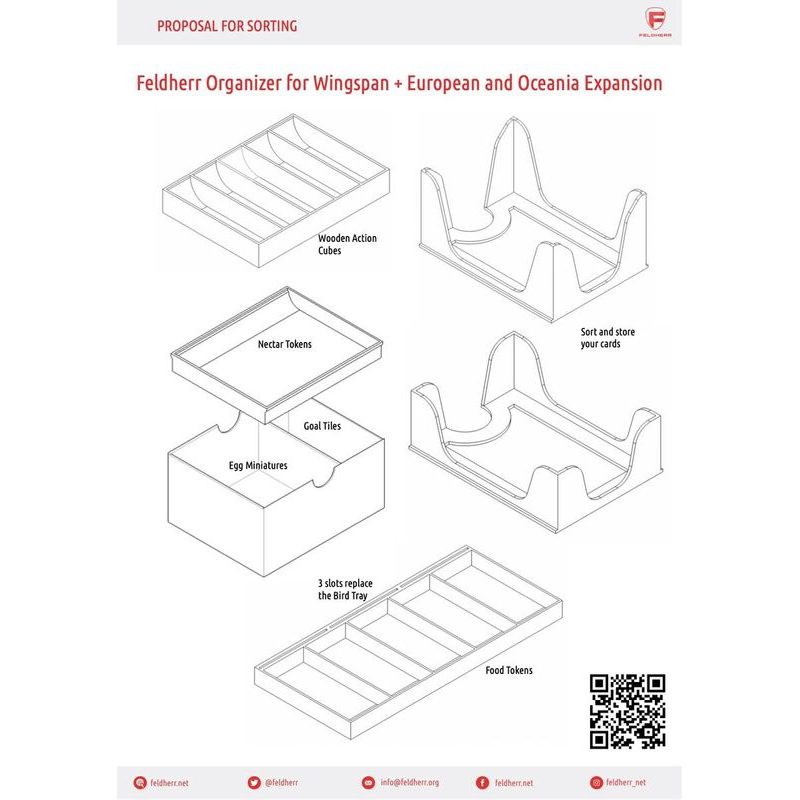 PROPOSAL FOR SORTING

FELDHERR

Feldherr Organizer for Wingspan + European and Oceania Expansion

Wooden Action Cubes

Sort and store your cards

Nectar Tokens

Goal Tiles

Egg Miniatures

3 slots replace the Bird Tray

Food Tokens

feldherr.net

@feldherr

info@feldherr.org

feldherr.net

feldherr_net