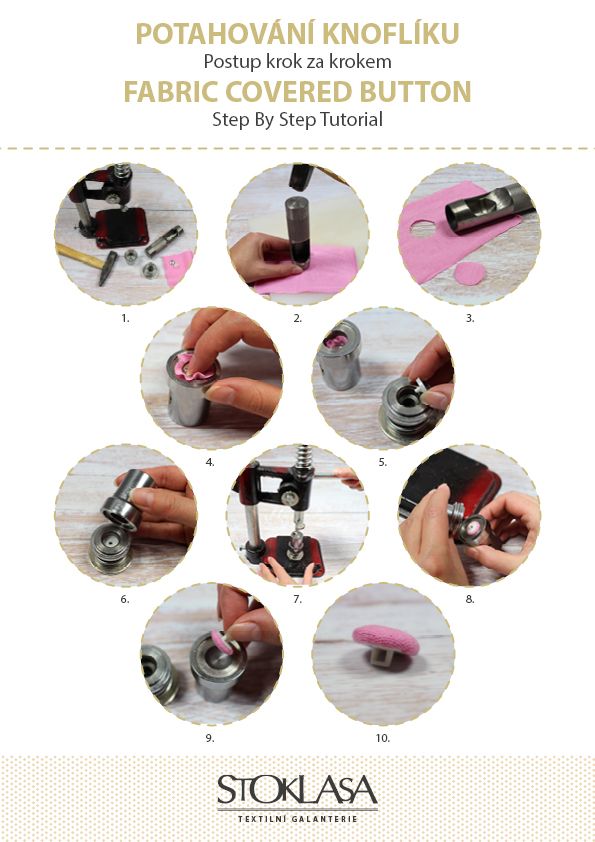 POTAHOVÁNÍ KNOFLÍKU
Postup krok za krokem
FABRIC COVERED BUTTON
Step By Step Tutorial

1.

2.

3.

4.

5.

6.

7.

8.

9.

10.

STOKLASA
TEXTILNÍ GALANTERIE