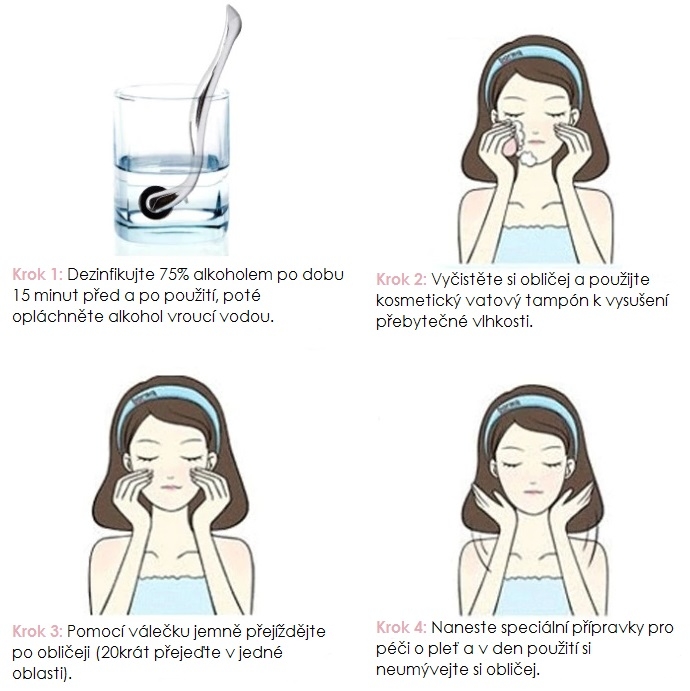 Krok 1: Dezinfikujte 75% alkoholem po dobu 15 minut před a po použití, poté opláchněte alkohol vroucí vodou.

Krok 2: Vyčistěte si obličej a použijte kosmetický vatový tampón k vysušení přebytečné vlhkosti.

Krok 3: Pomocí válečku jemně přejíždějte po obličeji (20krát přejeďte v jedné oblasti).

Krok 4: Naneste speciální přípravky pro péči o pleť a v den použití si neumývejte si obličej.