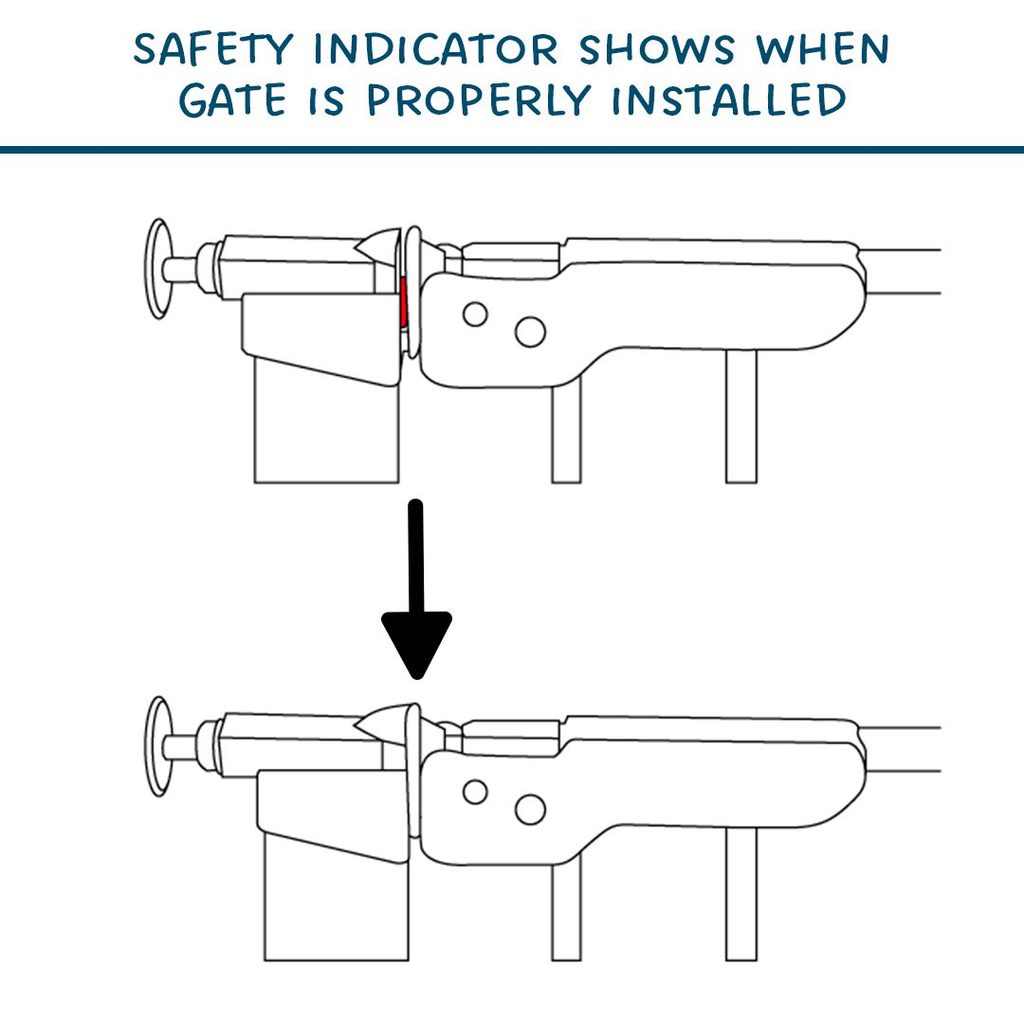 SAFETY INDICATOR SHOWS WHEN GATE IS PROPERLY INSTALLED