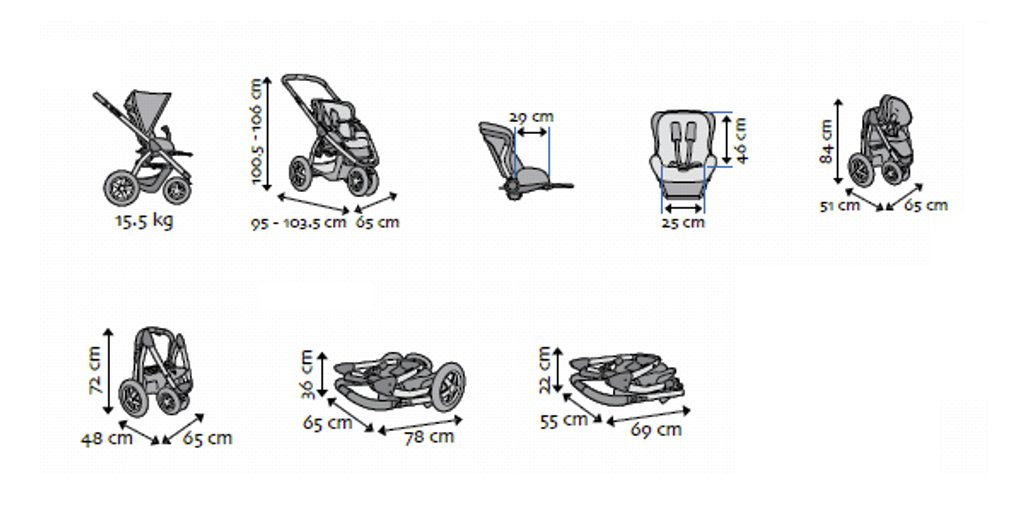 15.5 kg

100.5 - 106 cm
95 - 103.5 cm
65 cm

29 cm

46 cm
25 cm

84 cm
51 cm
65 cm

72 cm
48 cm
65 cm

36 cm
65 cm
78 cm

22 cm
55 cm
69 cm