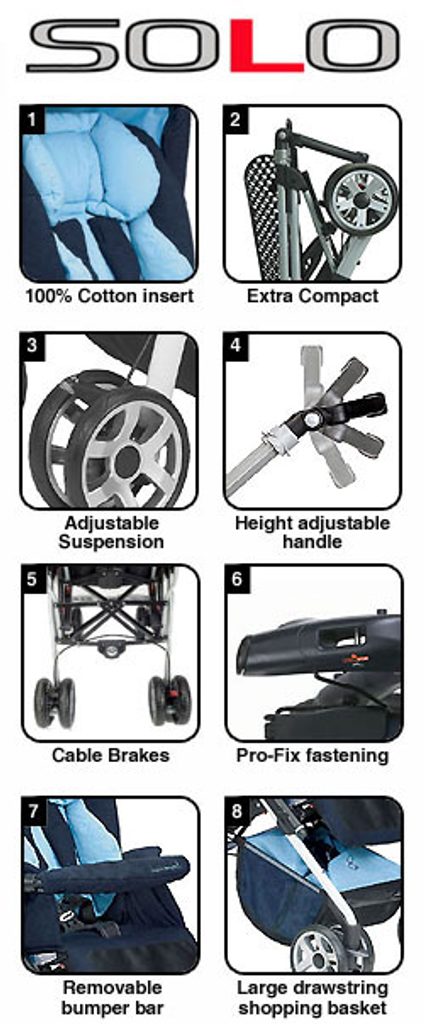 SOLO

1
100% Cotton insert

2
Extra Compact

3
Adjustable Suspension

4
Height adjustable handle

5
Cable Brakes

6
Pro-Fix fastening

7
Removable bumper bar

8
Large drawstring shopping basket