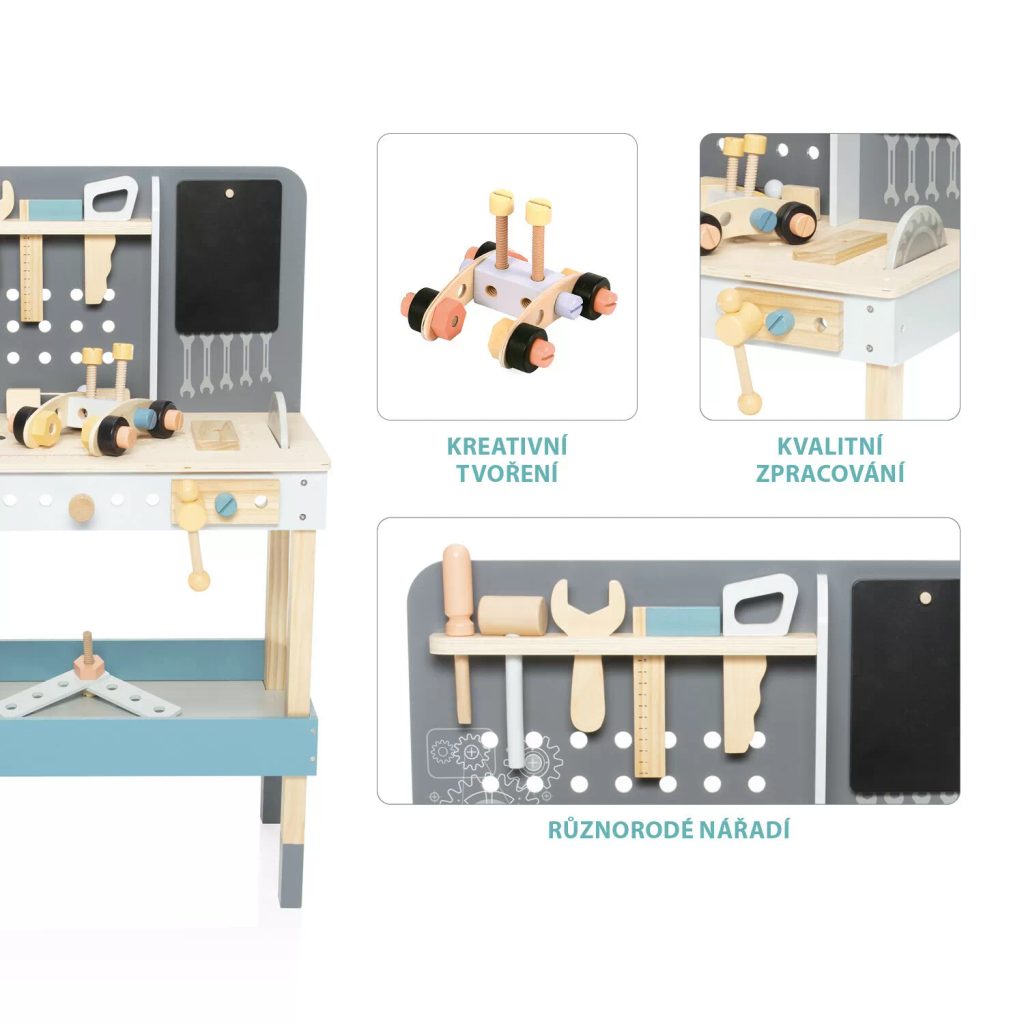 KREATIVNÍ TVOŘENÍ

KVALITNÍ ZPRACOVÁNÍ

RŮZNORODÉ NÁŘADÍ