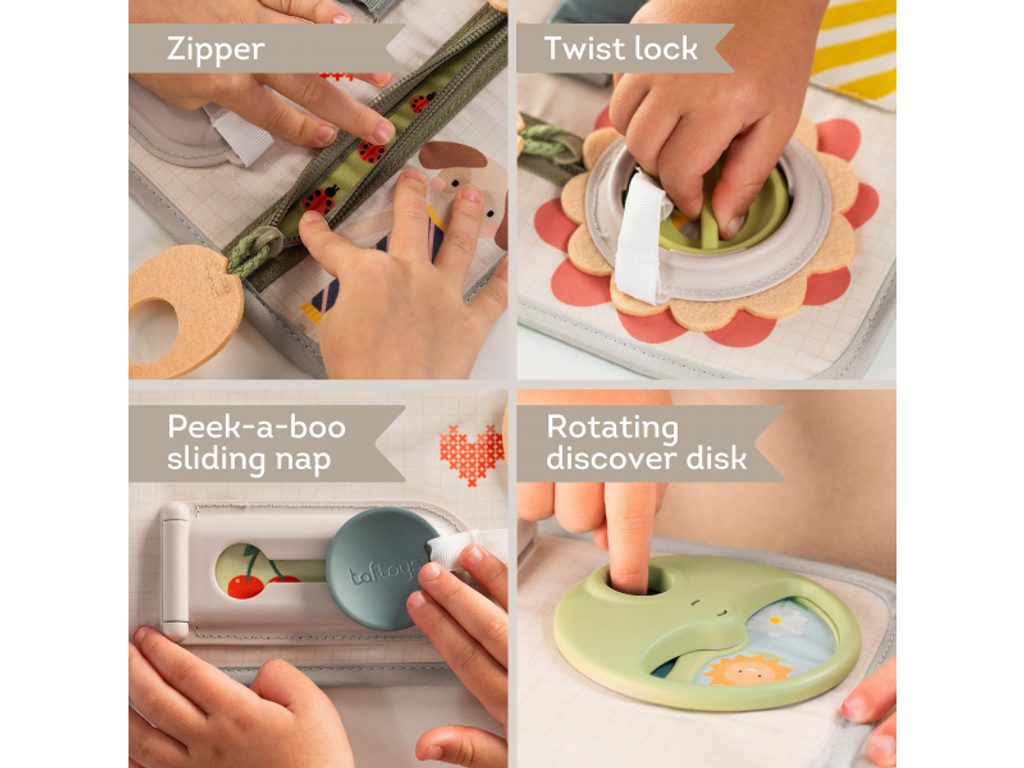 Zipper

Twist lock

Peek-a-boo sliding nap

taftoys

Rotating discover disk