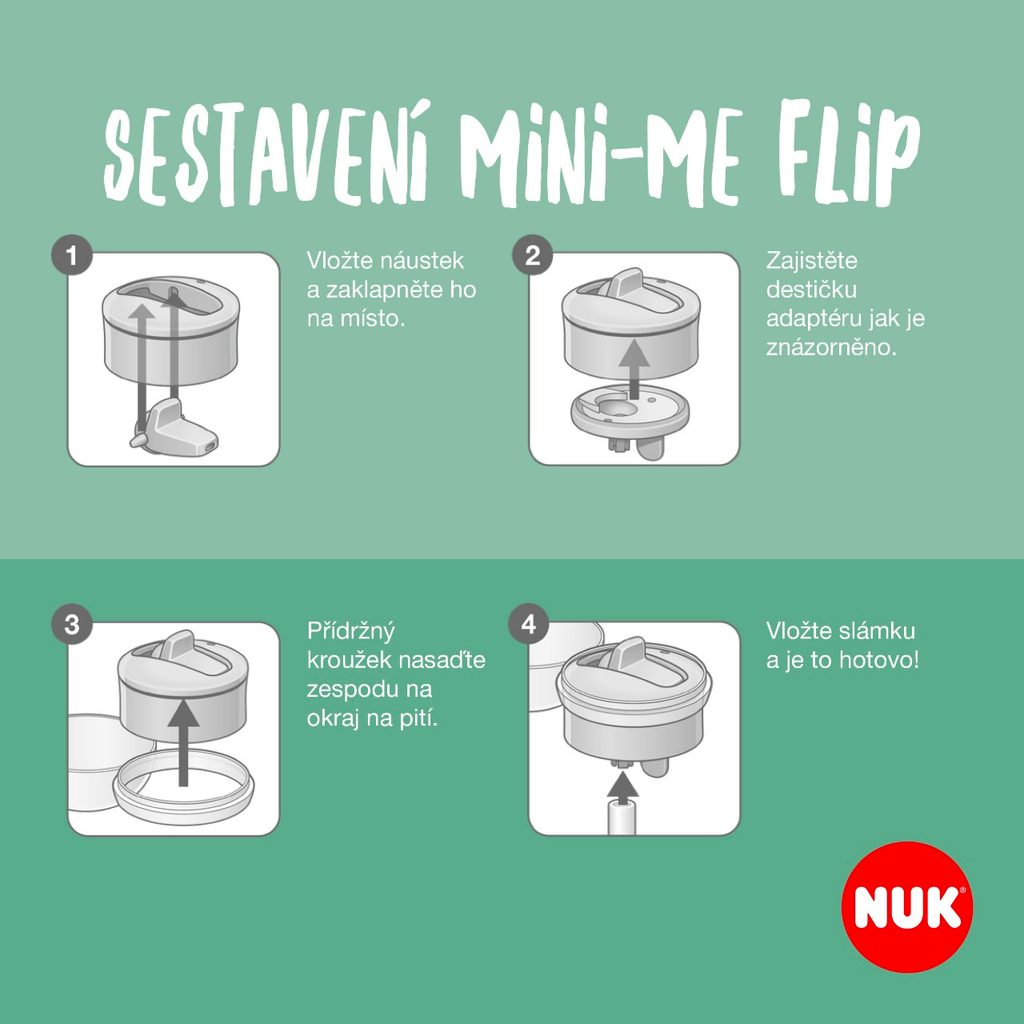 SESTAVENÍ MINI-ME FLIP

1
Vložte náustek a zaklapněte ho na místo.

2
Zajistěte destičku adaptéru jak je znázorněno.

3
Přídržný kroužek nasaďte zespodu na okraj na pití.

4
Vložte slámku a je to hotovo!

NUK®