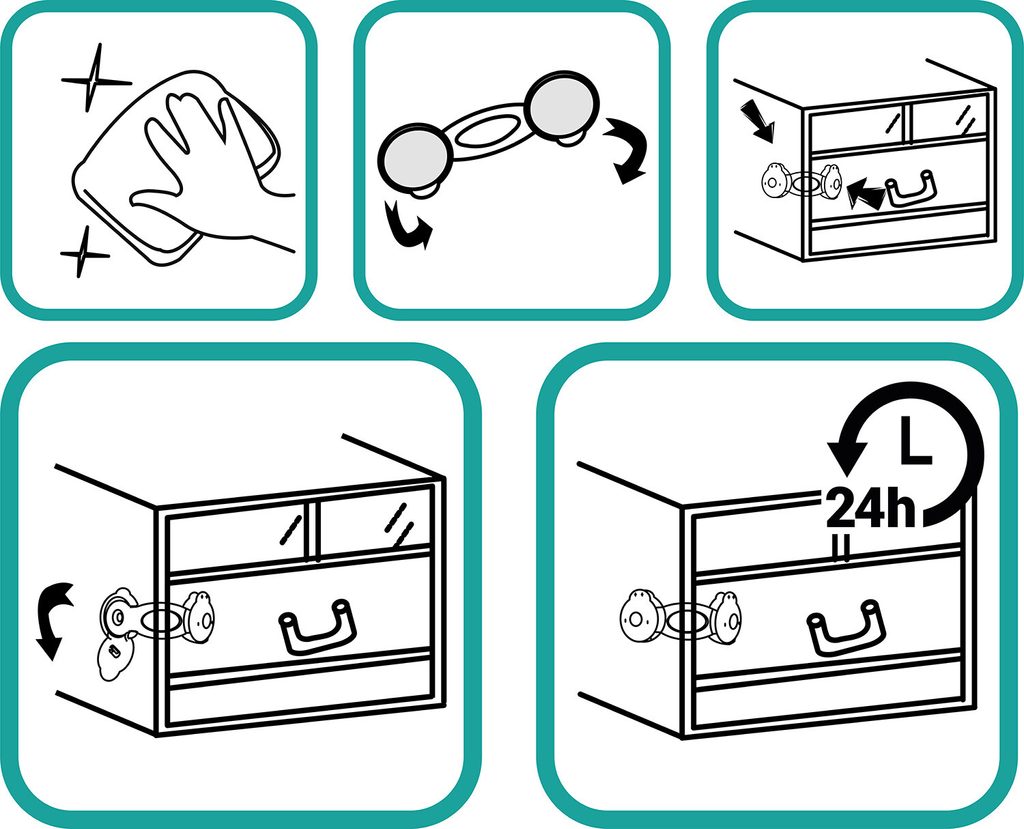 24h