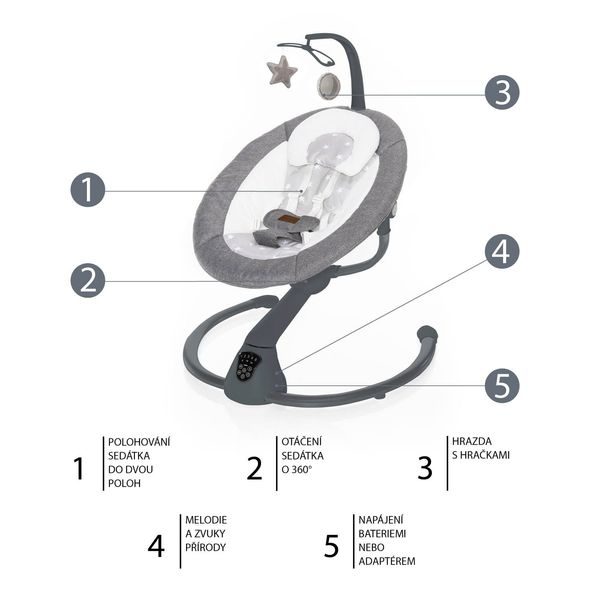 3

1

4

2

5

1 POLOHOVÁNÍ SEDÁTKA DO DVOU POLOH

2 OTÁČENÍ SEDÁTKA O 360°

3 HRAZDA S HRAČKAMI

4 MELODIE A ZVUKY PŘÍRODY

5 NAPÁJENÍ BATERIEMI NEBO ADAPTÉREM