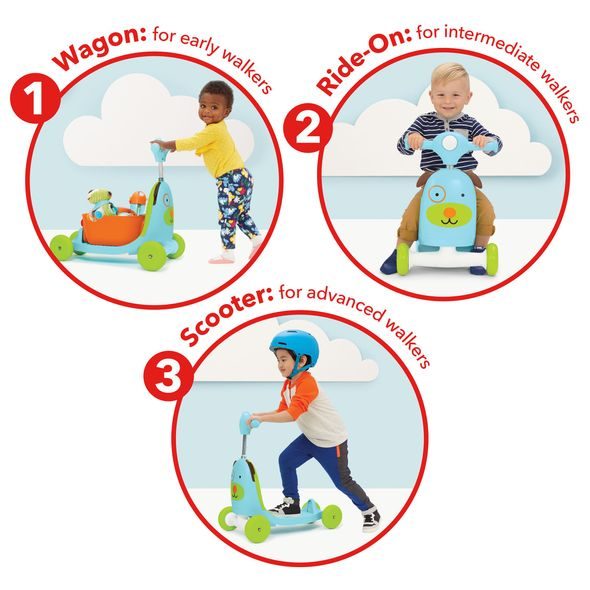 1 Wagon: for early walkers

2 Ride-On: for intermediate walkers

3 Scooter: for advanced walkers