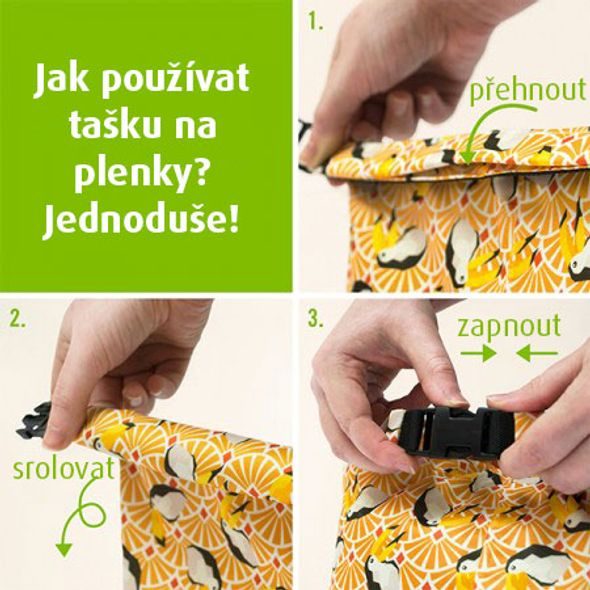 Jak používat tašku na plenky? Jednoduše!

1.

přehnout

2.

srolovat

3.

zapnout