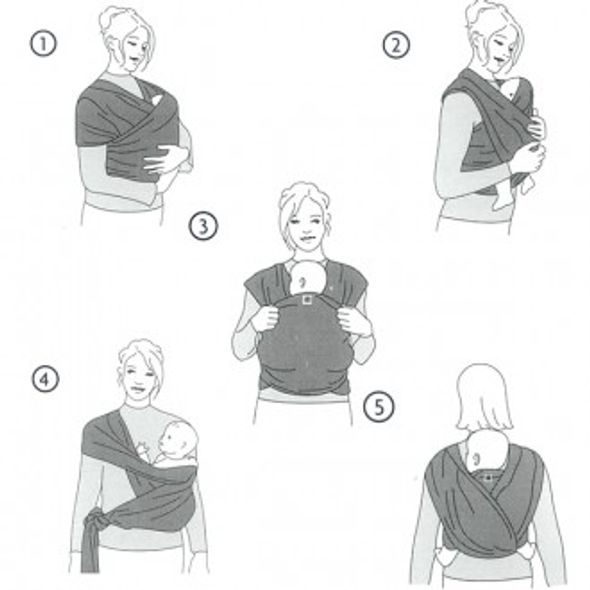 1

2

3

4

5