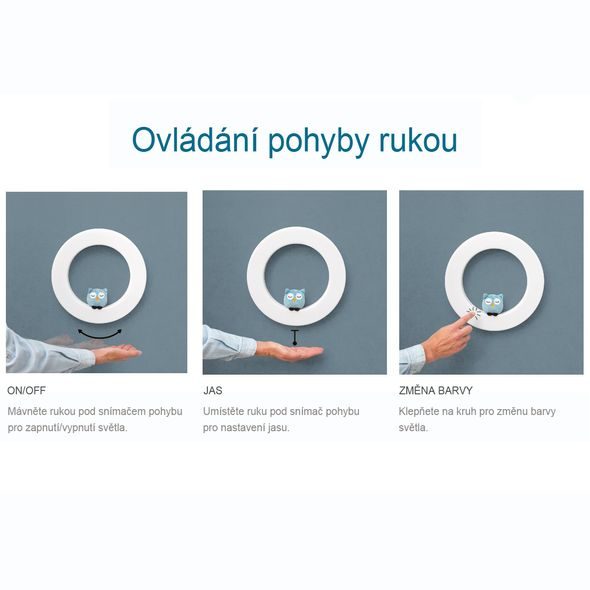 Ovládání pohyby rukou

ON/OFF

Mávněte rukou pod snímačem pohybu pro zapnutí/vypnutí světla.

JAS

Umístěte ruku pod snímač pohybu pro nastavení jasu.

ZMĚNA BARVY

Klepněte na kruh pro změnu barvy světla.