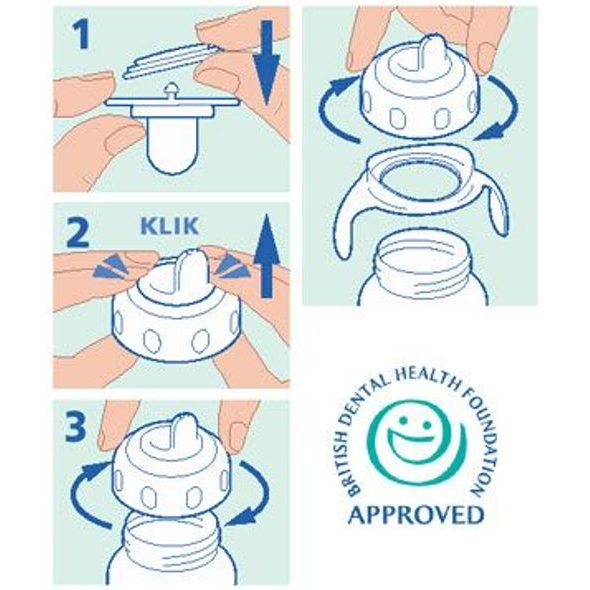 1

2

KLIK

3

BRITISH DENTAL HEALTH FOUNDATION

APPROVED