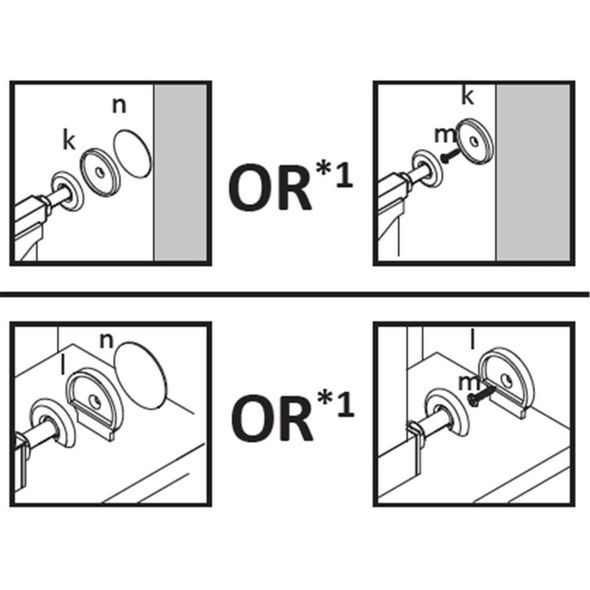 n
k

OR*1

k
m

n
l

OR*1

l
m