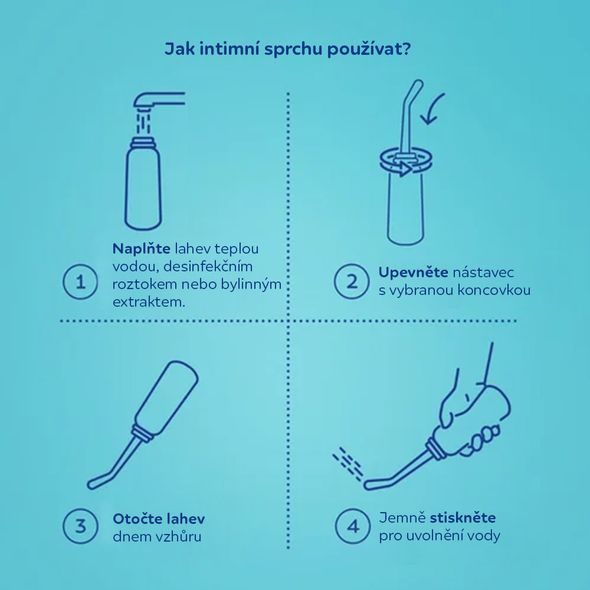 Jak intimní sprchu používat?

1 Naplňte lahev teplou vodou, desinfekčním roztokem nebo bylinným extraktem.

2 Upevněte nástavec s vybranou koncovkou

3 Otočte lahev dnem vzhůru

4 Jemně stiskněte pro uvolnění vody