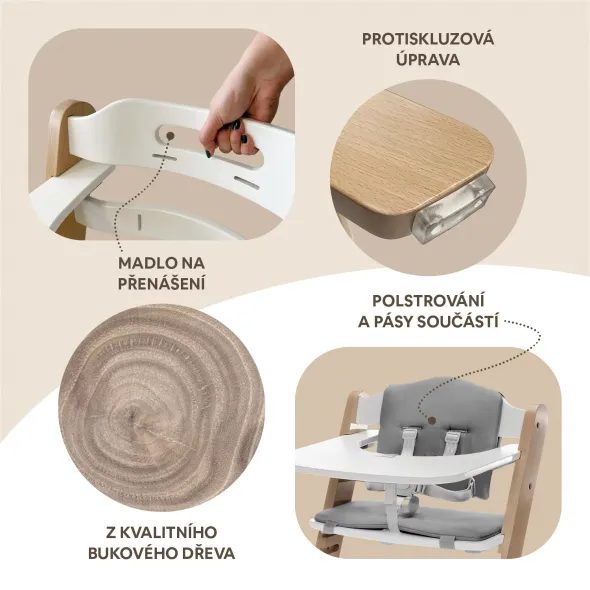 PROTISKLUZOVÁ ÚPRAVA

MADLO NA PŘENÁŠENÍ

POLSTROVÁNÍ A PÁSY SOUČÁSTÍ

Z KVALITNÍHO BUKOVÉHO DŘEVA