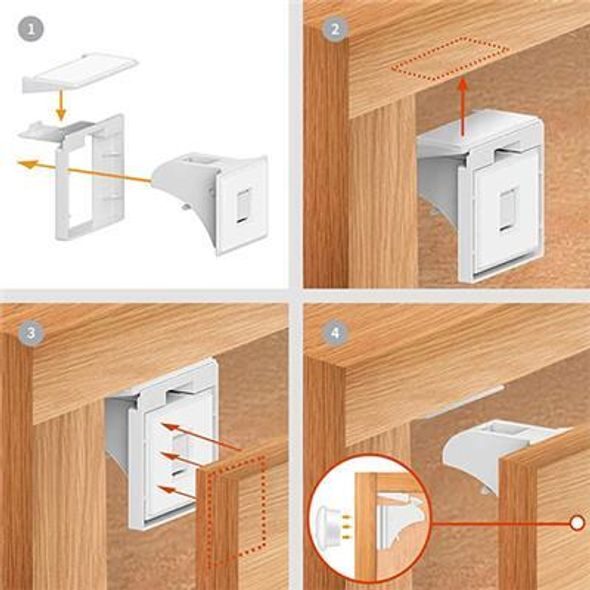 1

2

3

4