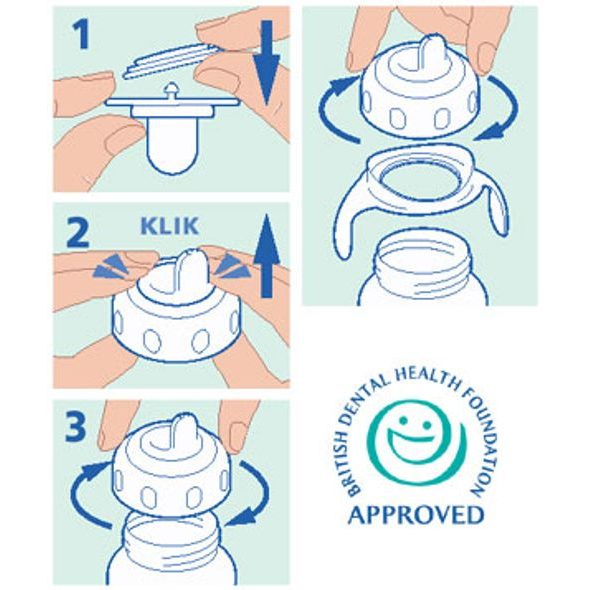 1

2 KLIK

3

BRITISH DENTAL HEALTH FOUNDATION
APPROVED