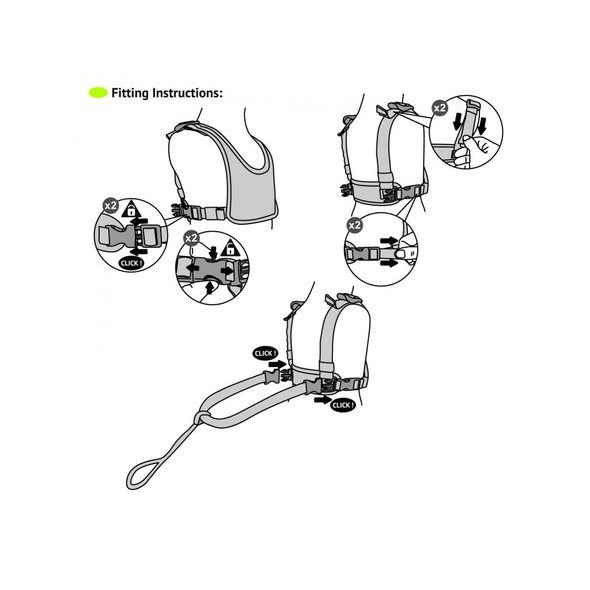 Fitting Instructions:

x2

CLICK !

x2

x2

x2

CLICK !

CLICK !