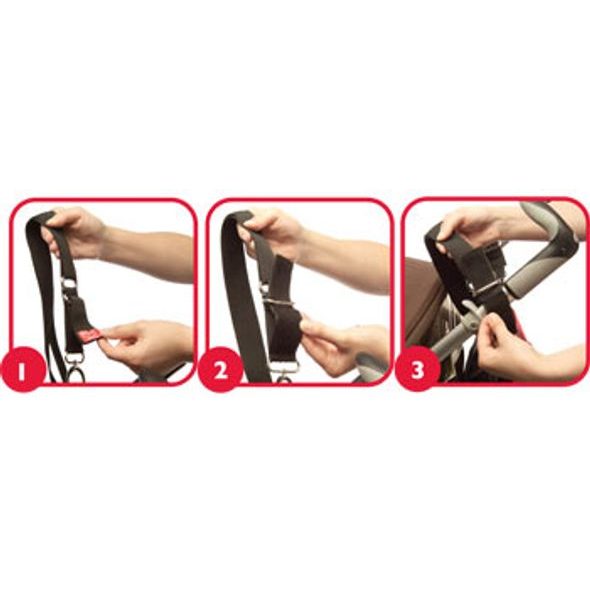 1

2

3