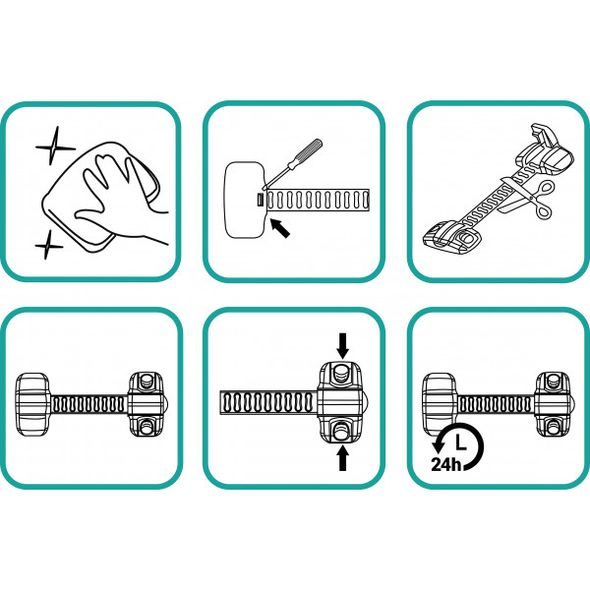 24h