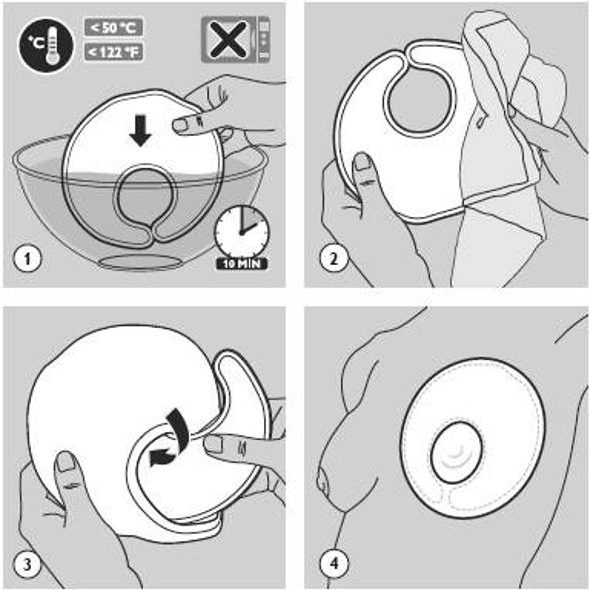 °C
< 50 °C
< 122 °F
10 MIN
1
2
3
4