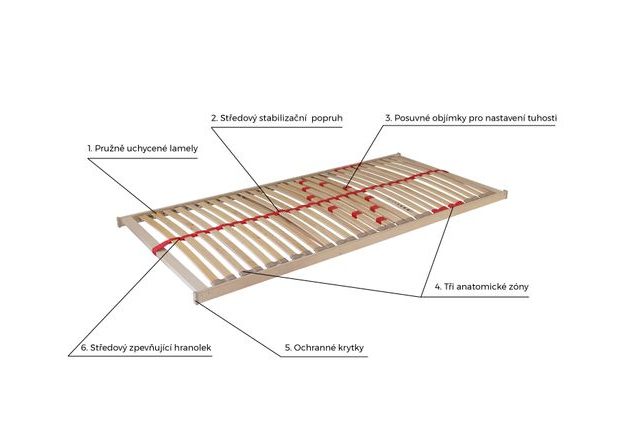 2. Středový stabilizační popruh

3. Posuvné objímky pro nastavení tuhosti

1. Pružně uchycené lamely

4. Tři anatomické zóny

6. Středový zpevňující hranolek

5. Ochranné krytky