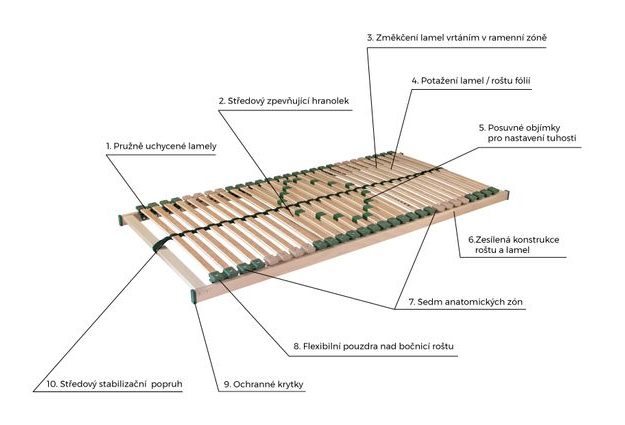 3. Změkčení lamel vrtáním v ramenní zóně

4. Potažení lamel / roštu fólií

2. Středový zpevňující hranolek

5. Posuvné objímky pro nastavení tuhosti

1. Pružně uchycené lamely

6.Zesílená konstrukce roštu a lamel

7. Sedm anatomických zón

8. Flexibilní pouzdra nad bočnicí roštu

10. Středový stabilizační popruh

9. Ochranné krytky