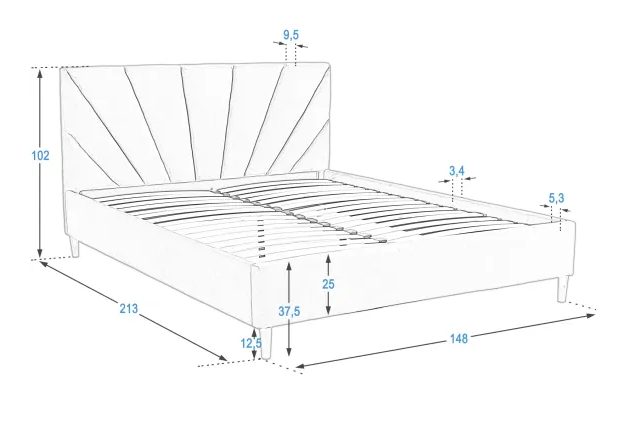 9,5
102
3,4
5,3
25
37,5
213
12,5
148