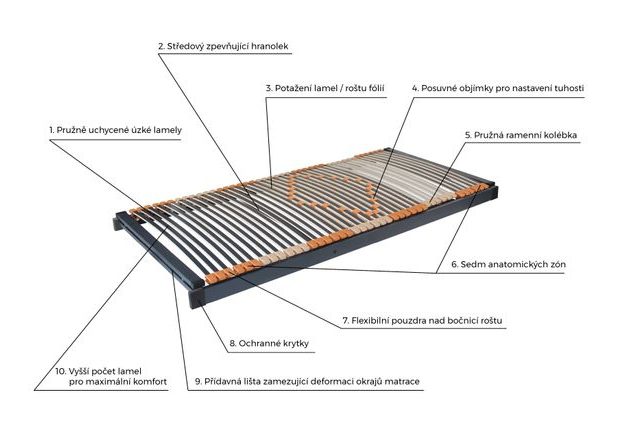 2. Středový zpevňující hranolek

3. Potažení lamel / roštu fólií

4. Posuvné objímky pro nastavení tuhosti

1. Pružně uchycené úzké lamely

5. Pružná ramenní kolébka

6. Sedm anatomických zón

7. Flexibilní pouzdra nad bočnicí roštu

8. Ochranné krytky

10. Vyšší počet lamel pro maximální komfort

9. Přídavná lišta zamezující deformaci okrajů matrace