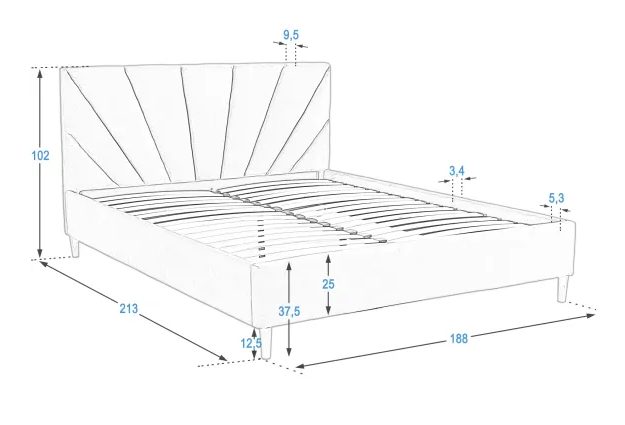 9,5
102
3,4
5,3
25
37,5
213
12,5
188