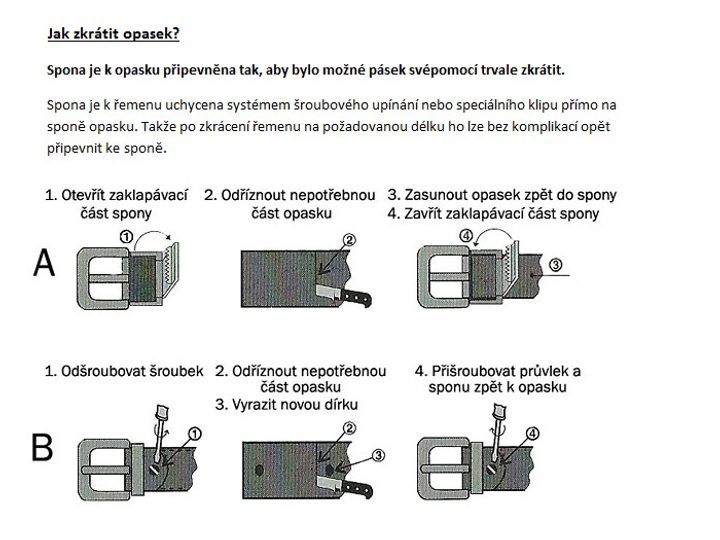 Jak zkrátit opasek?

Spona je k opasku připevněna tak, aby bylo možné pásek svépomocí trvale zkrátit.

Spona je k řemenu uchycena systémem šroubového upínání nebo speciálního klipu přímo na sponě opasku. Takže po zkrácení řemenu na požadovanou délku ho lze bez komplikací opět připevnit ke sponě.

1. Otevřít zaklapávací část spony

2. Odříznout nepotřebnou část opasku

3. Zasunout opasek zpět do spony
4. Zavřít zaklapávací část spony

A

①

②

④

③

1. Odšroubovat šroubek

2. Odříznout nepotřebnou část opasku
3. Vyrazit novou dírku

4. Přišroubovat průvlek a sponu zpět k opasku

B

①

②

③

④