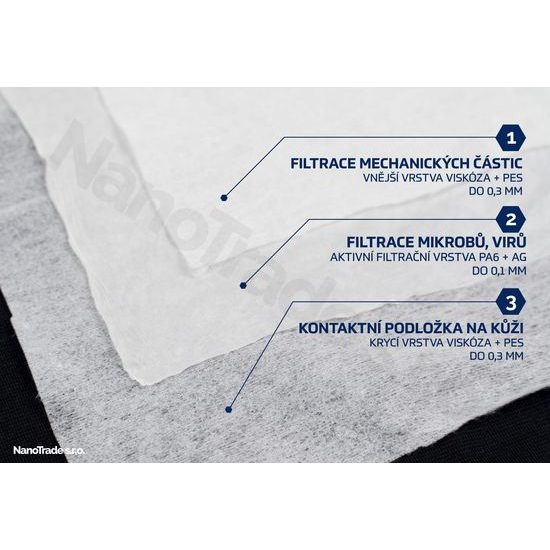 NanoTrade

1
FILTRACE MECHANICKÝCH ČÁSTIC
VNĚJŠÍ VRSTVA VISKÓZA + PES
DO 0,3 MM

2
FILTRACE MIKROBŮ, VIRŮ
AKTIVNÍ FILTRAČNÍ VRSTVA PA6 + AG
DO 0,1 MM

3
KONTAKTNÍ PODLOŽKA NA KŮŽI
KRYCÍ VRSTVA VISKÓZA + PES
DO 0,3 MM

NanoTrade s.r.o.