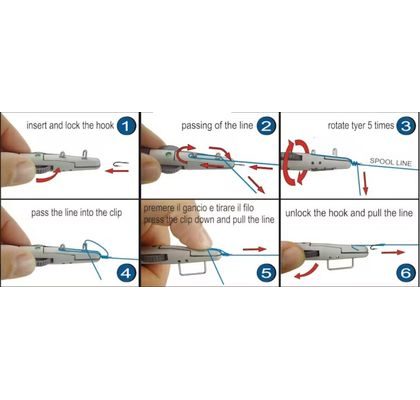 insert and lock the hook 1

passing of the line 2

rotate tyer 5 times 3

SPOOL LINE

pass the line into the clip

4

premere il gancio e tirare il filo
press the clip down and pull the line

5

unlock the hook and pull the line

6