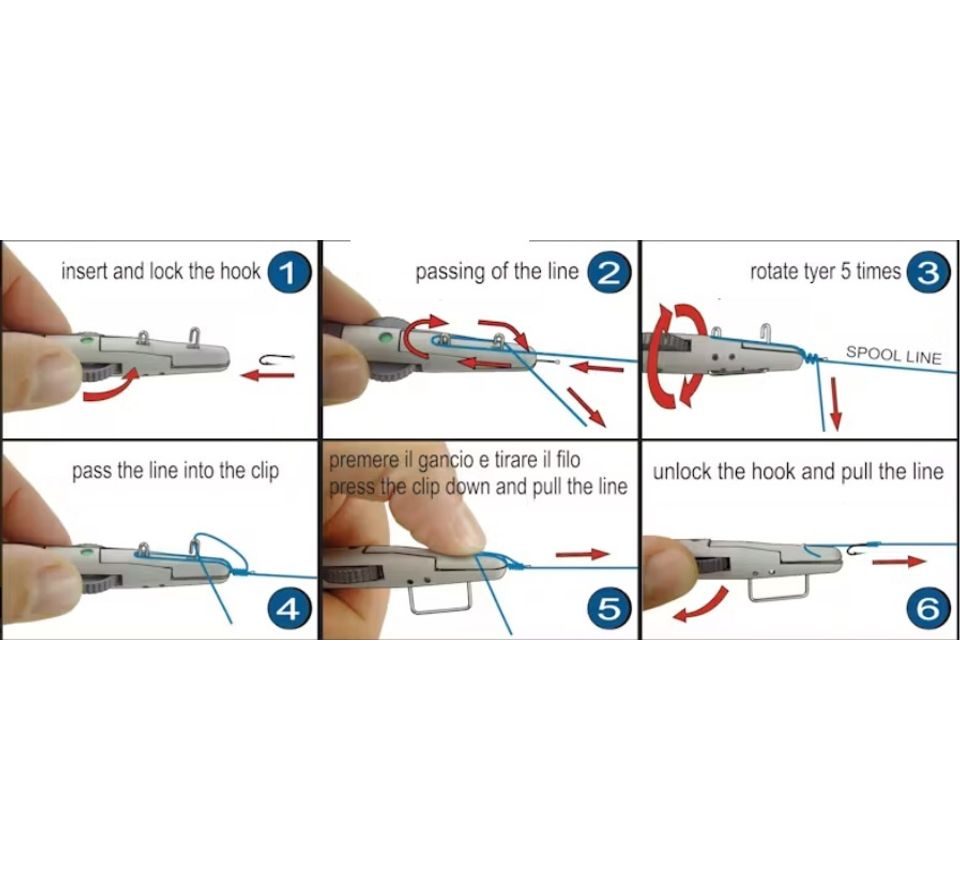 insert and lock the hook 1

passing of the line 2

rotate tyer 5 times 3

SPOOL LINE

pass the line into the clip

4

premere il gancio e tirare il filo
press the clip down and pull the line

5

unlock the hook and pull the line

6