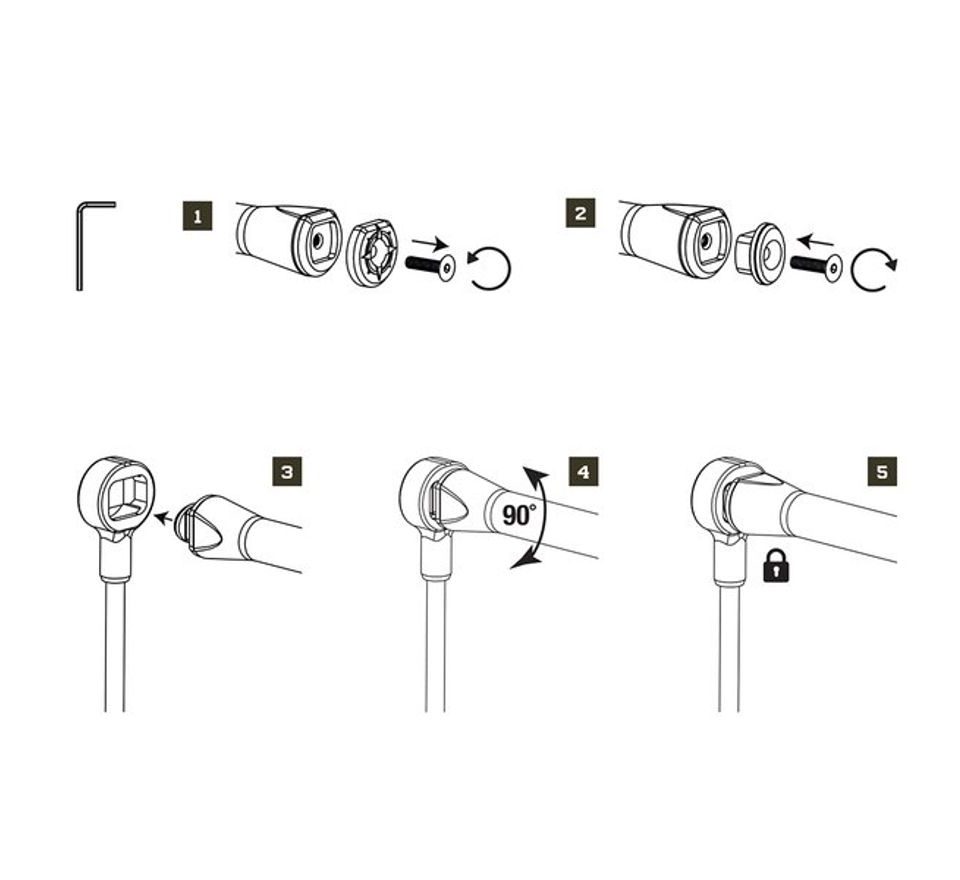 1

2

3

4

90°

5