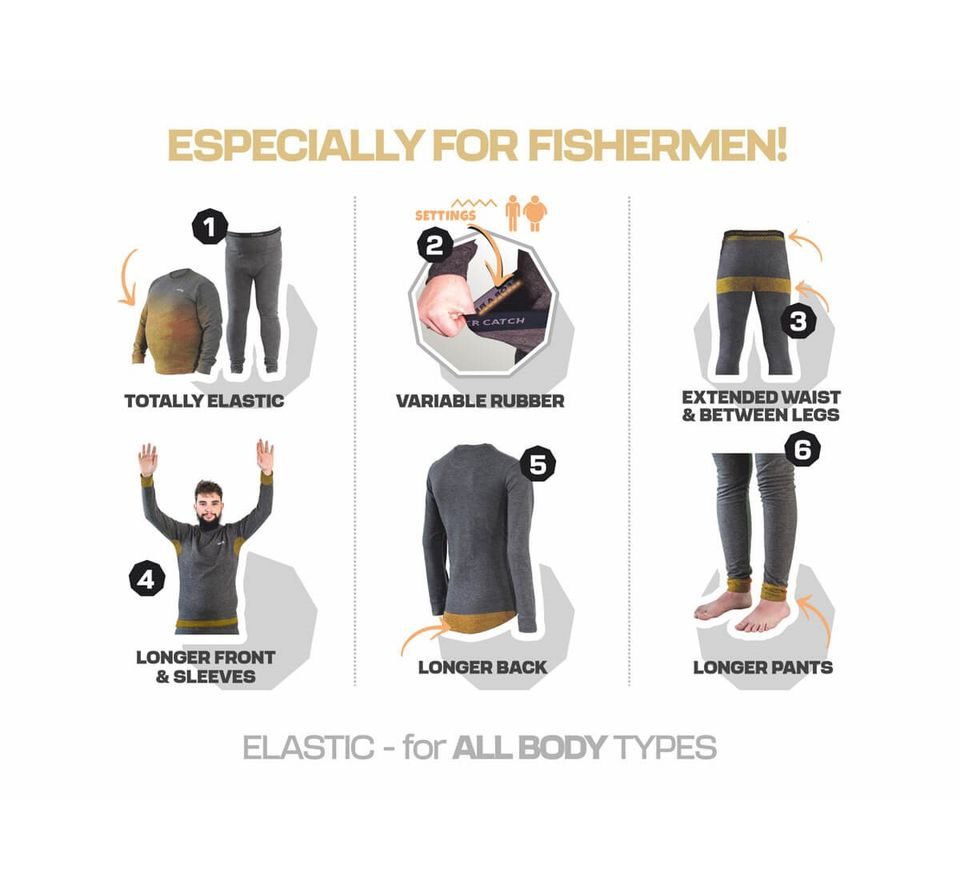 ESPECIALLY FOR FISHERMEN!

1
TOTALLY ELASTIC

SETTINGS
2
R CATCH
VARIABLE RUBBER

3
EXTENDED WAIST & BETWEEN LEGS

4
LONGER FRONT & SLEEVES

5
LONGER BACK

6
LONGER PANTS

ELASTIC - for ALL BODY TYPES