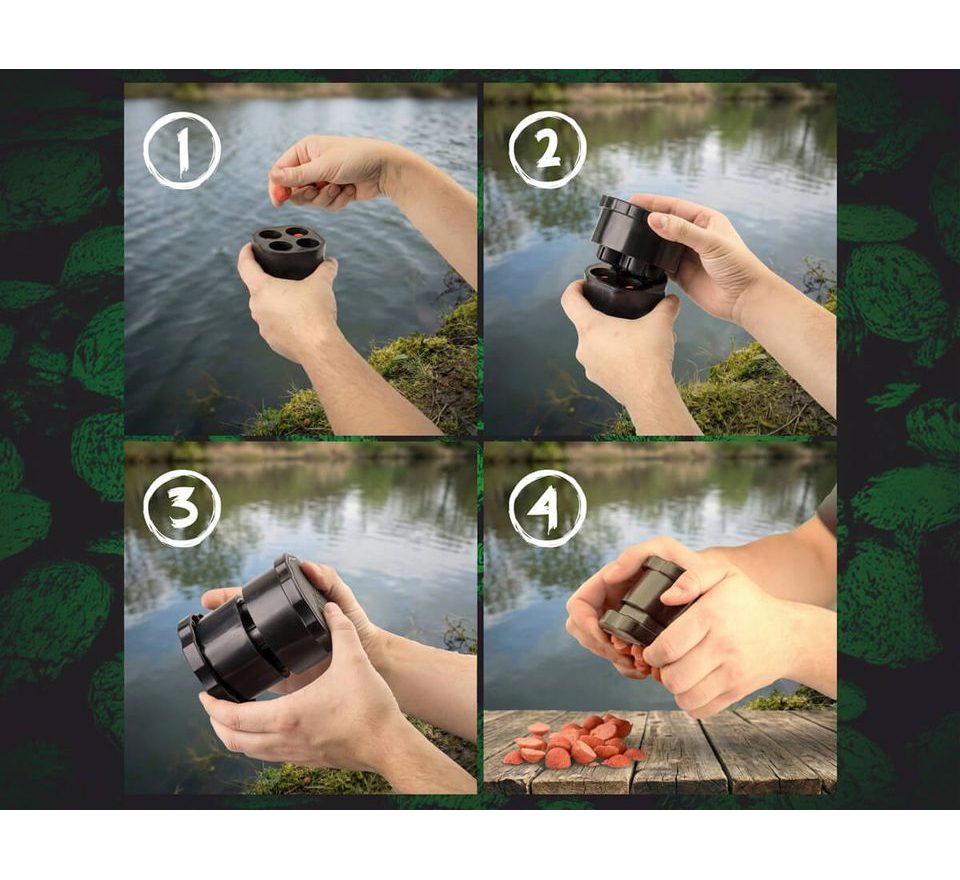 1

2

3

4