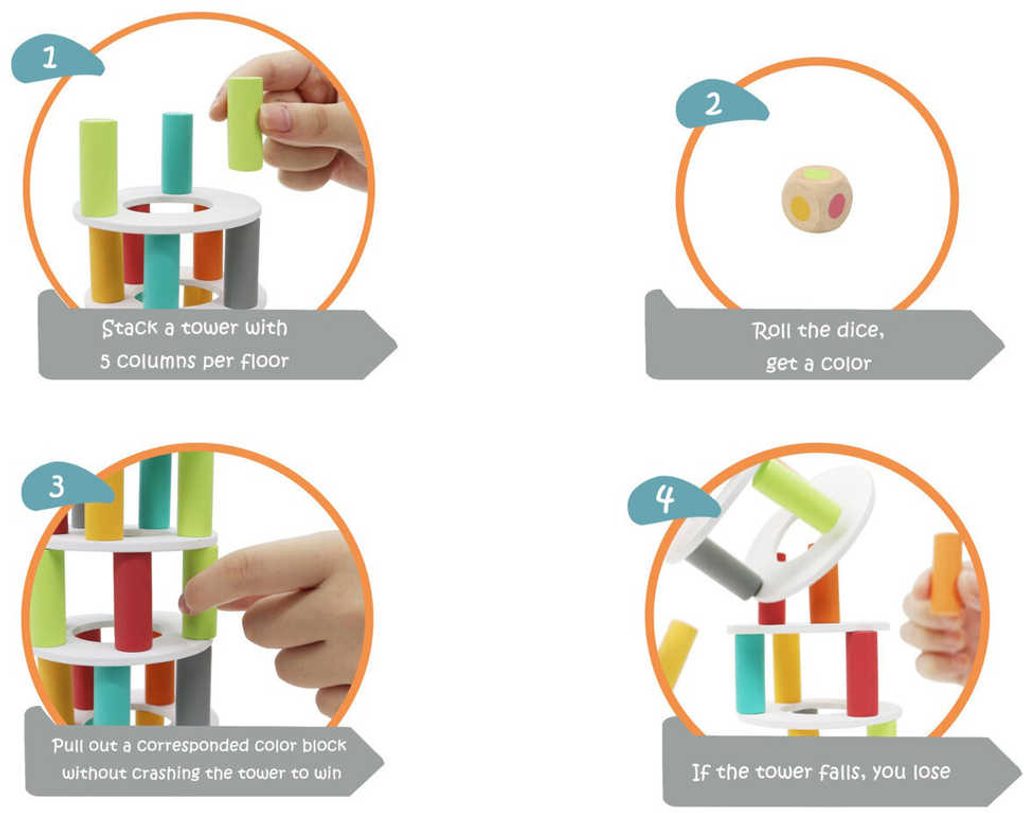 1

Stack a tower with 5 columns per floor

2

Roll the dice, get a color

3

Pull out a corresponded color block without crashing the tower to win

4

If the tower falls, you lose