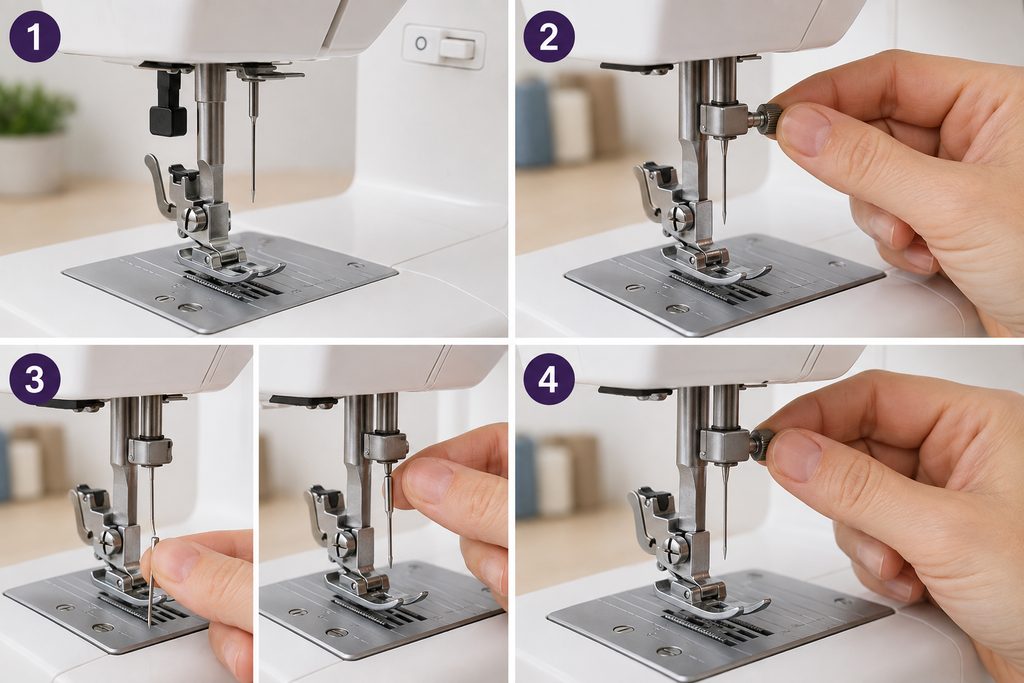 1

2

3

4