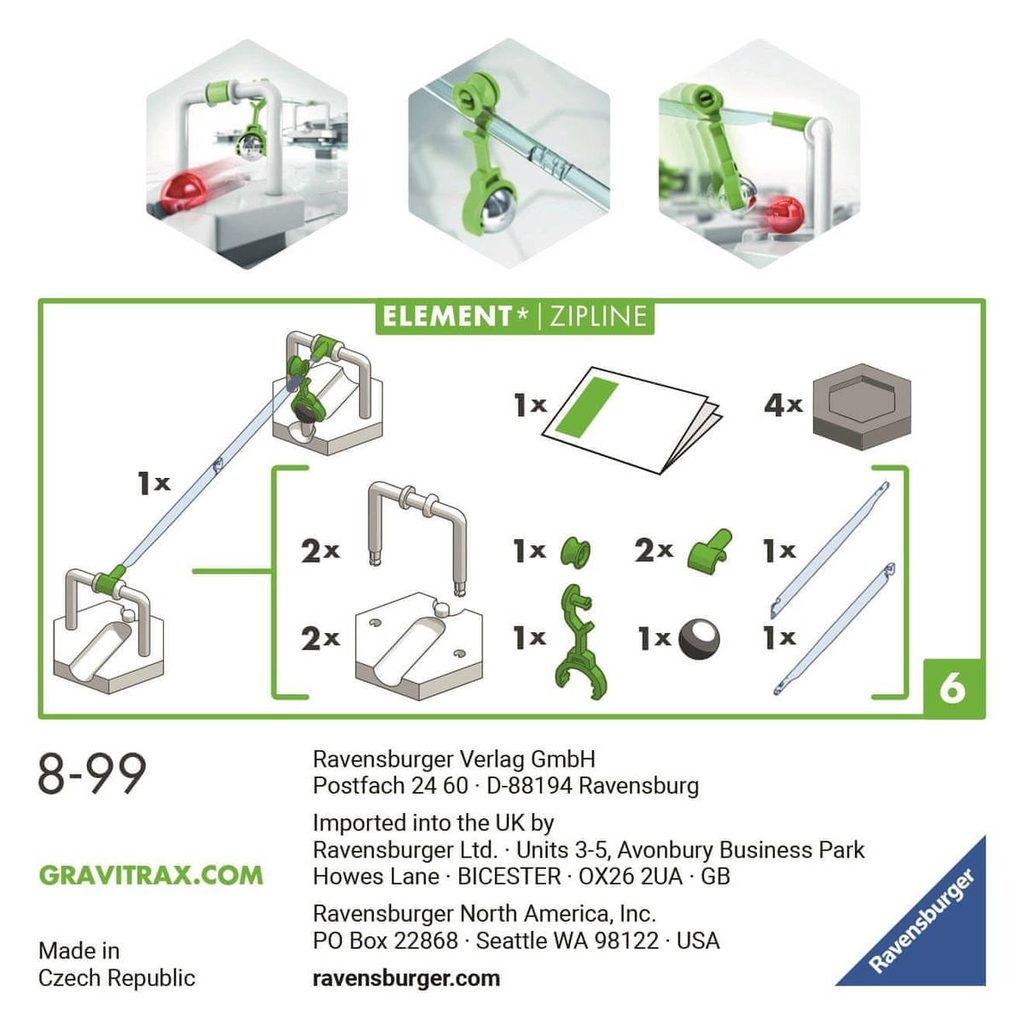 ELEMENT* | ZIPLINE

1x

1x

4x

2x

1x

2x

1x

2x

1x

1x

1x

6

8-99

GRAVITRAX.COM

Made in
Czech Republic

Ravensburger Verlag GmbH
Postfach 24 60 · D-88194 Ravensburg

Imported into the UK by
Ravensburger Ltd. · Units 3-5, Avonbury Business Park
Howes Lane · BICESTER · OX26 2UA · GB

Ravensburger North America, Inc.
PO Box 22868 · Seattle WA 98122 · USA

ravensburger.com

Ravensburger