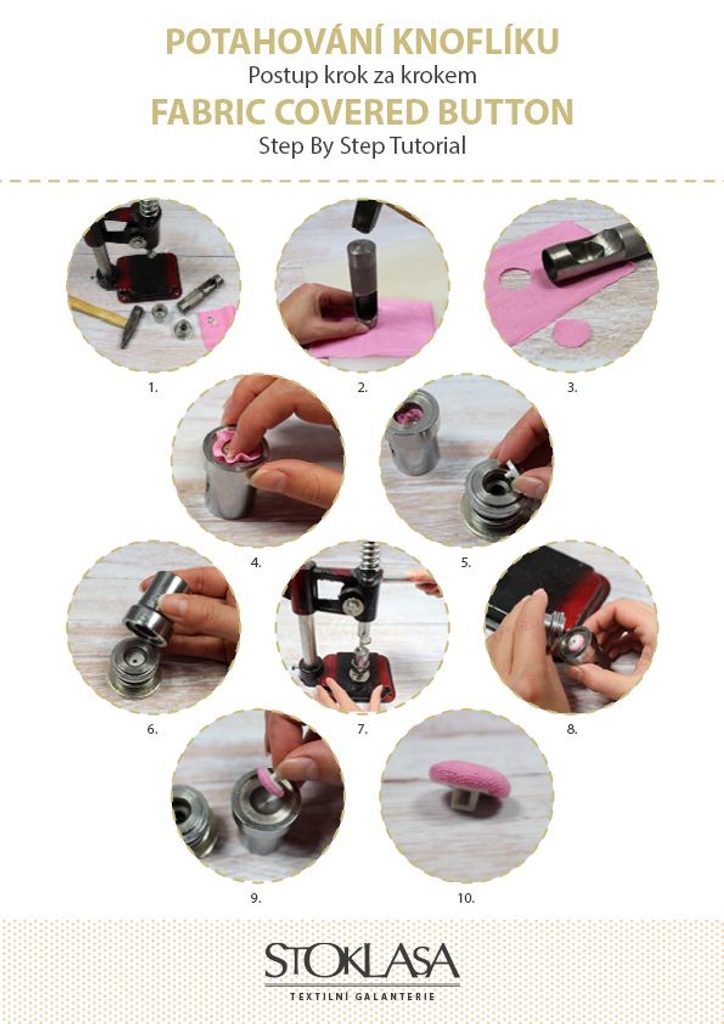 POTAHOVÁNÍ KNOFLÍKU
Postup krok za krokem
FABRIC COVERED BUTTON
Step By Step Tutorial

1.
2.
3.
4.
5.
6.
7.
8.
9.
10.

STOKLASA
TEXTILNÍ GALANTERIE