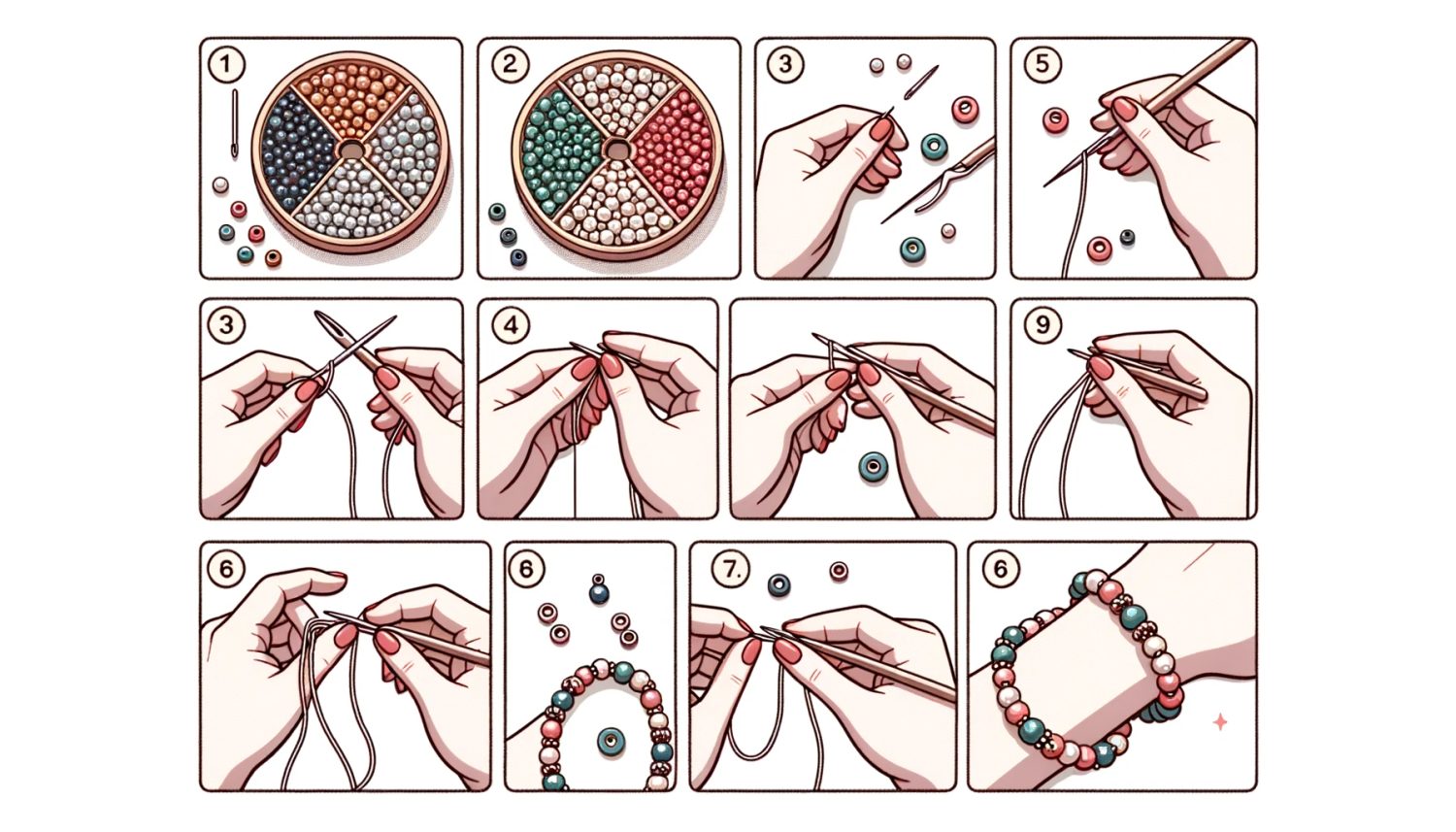 1

2

3

5

3

4

9

6

6

7.

6