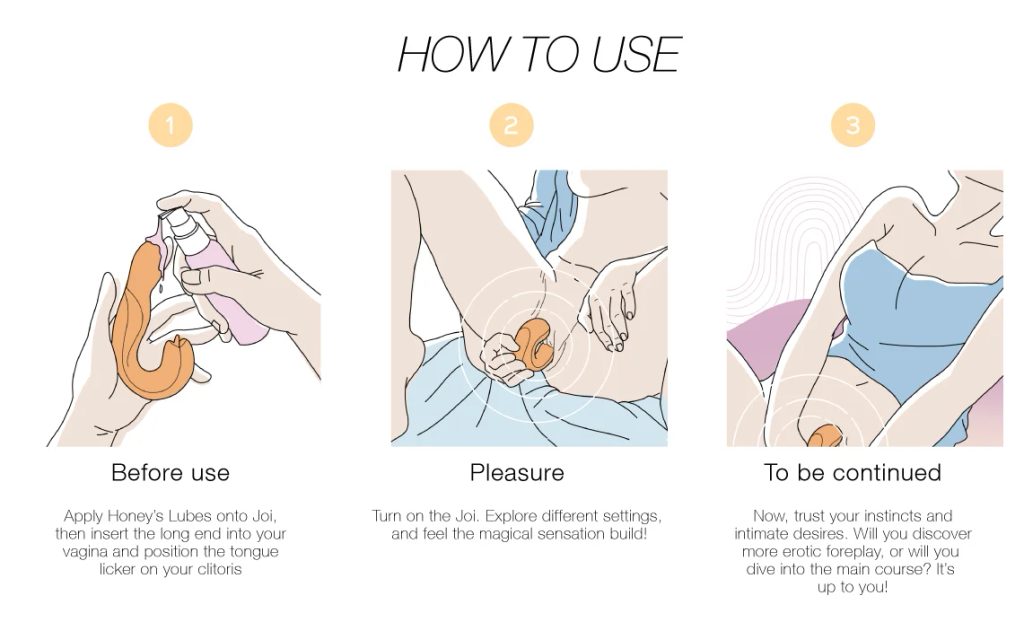 HOW TO USE

1

Before use

Apply Honey's Lubes onto Joi, then insert the long end into your vagina and position the tongue licker on your clitoris

2

Pleasure

Turn on the Joi. Explore different settings, and feel the magical sensation build!

3

To be continued

Now, trust your instincts and intimate desires. Will you discover more erotic foreplay, or will you dive into the main course? It's up to you!