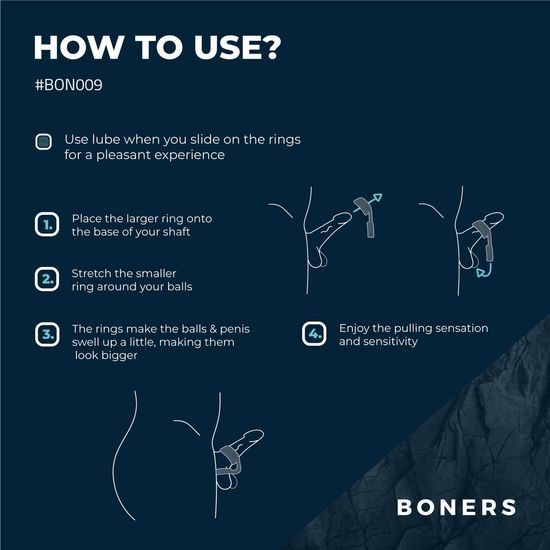 HOW TO USE?

#BON009

Use lube when you slide on the rings for a pleasant experience

1. Place the larger ring onto the base of your shaft

2. Stretch the smaller ring around your balls

3. The rings make the balls & penis swell up a little, making them look bigger

4. Enjoy the pulling sensation and sensitivity

BONERS