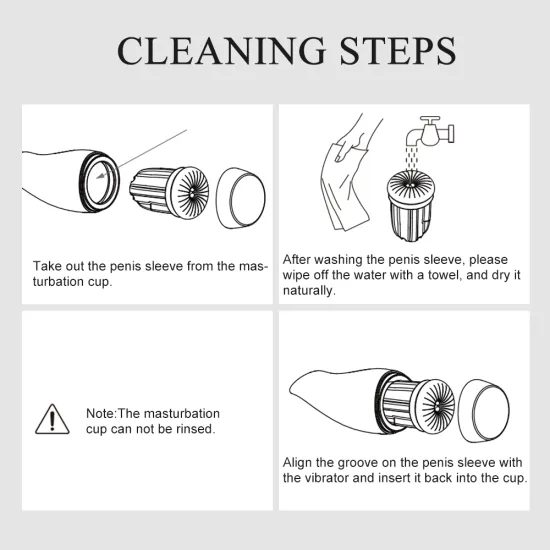 CLEANING STEPS

Take out the penis sleeve from the masturbation cup.

After washing the penis sleeve, please wipe off the water with a towel, and dry it naturally.

Note:The masturbation cup can not be rinsed.

Align the groove on the penis sleeve with the vibrator and insert it back into the cup.