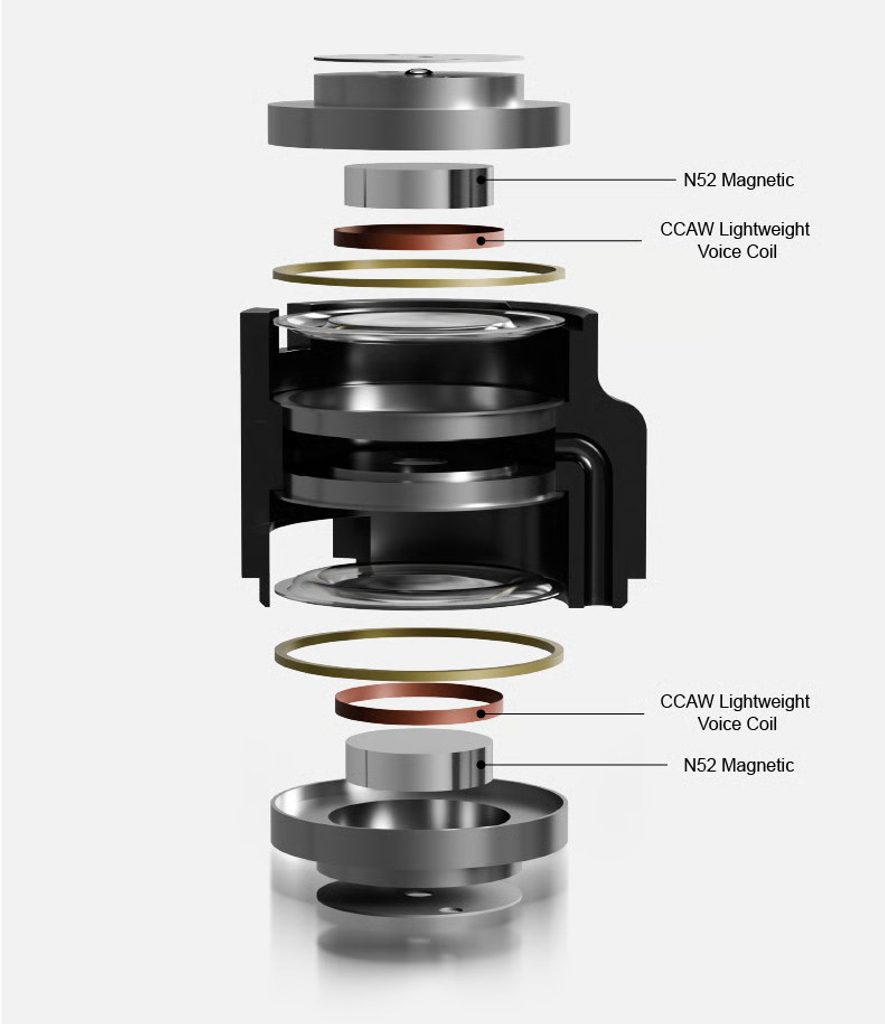 N52 Magnetic

CCAW Lightweight
Voice Coil

CCAW Lightweight
Voice Coil

N52 Magnetic