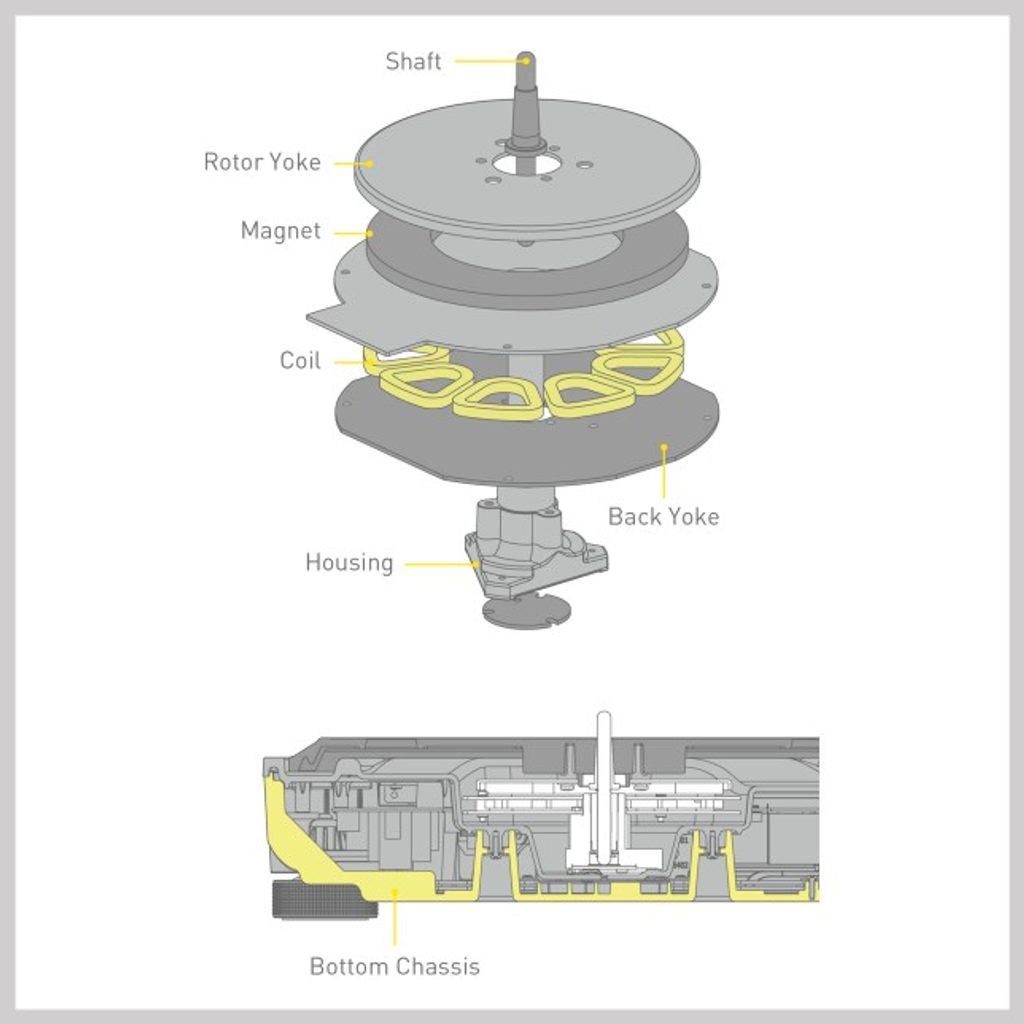 Shaft
Rotor Yoke
Magnet
Coil
Back Yoke
Housing

Bottom Chassis