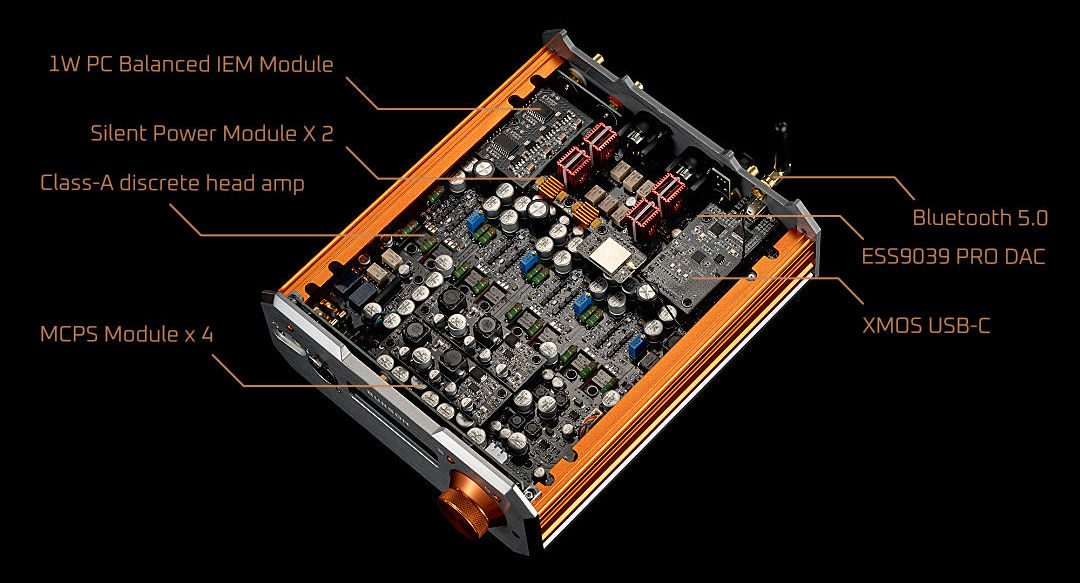 1W PC Balanced IEM Module

Silent Power Module X 2

Class-A discrete head amp

MCPS Module x 4

Bluetooth 5.0

ESS9039 PRO DAC

XMOS USB-C