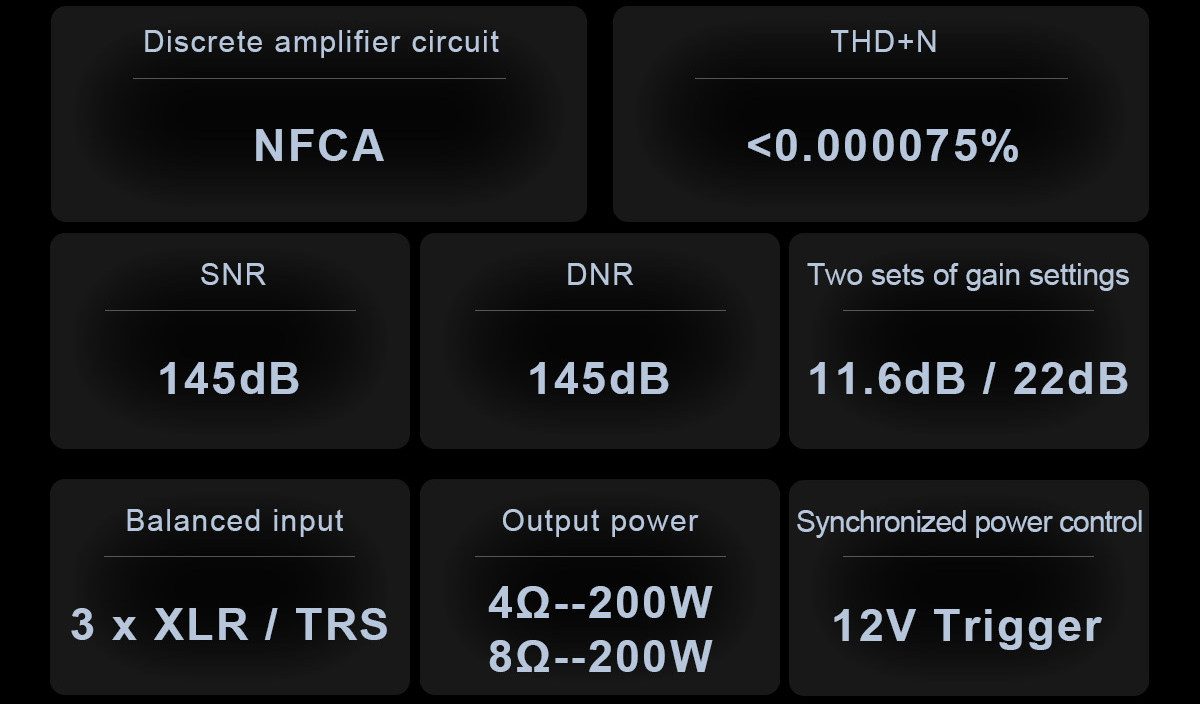 Discrete amplifier circuit

NFCA

THD+N

<0.000075%

SNR

145dB

DNR

145dB

Two sets of gain settings

11.6dB / 22dB

Balanced input

3 x XLR / TRS

Output power

4Ω--200W
8Ω--200W

Synchronized power control

12V Trigger