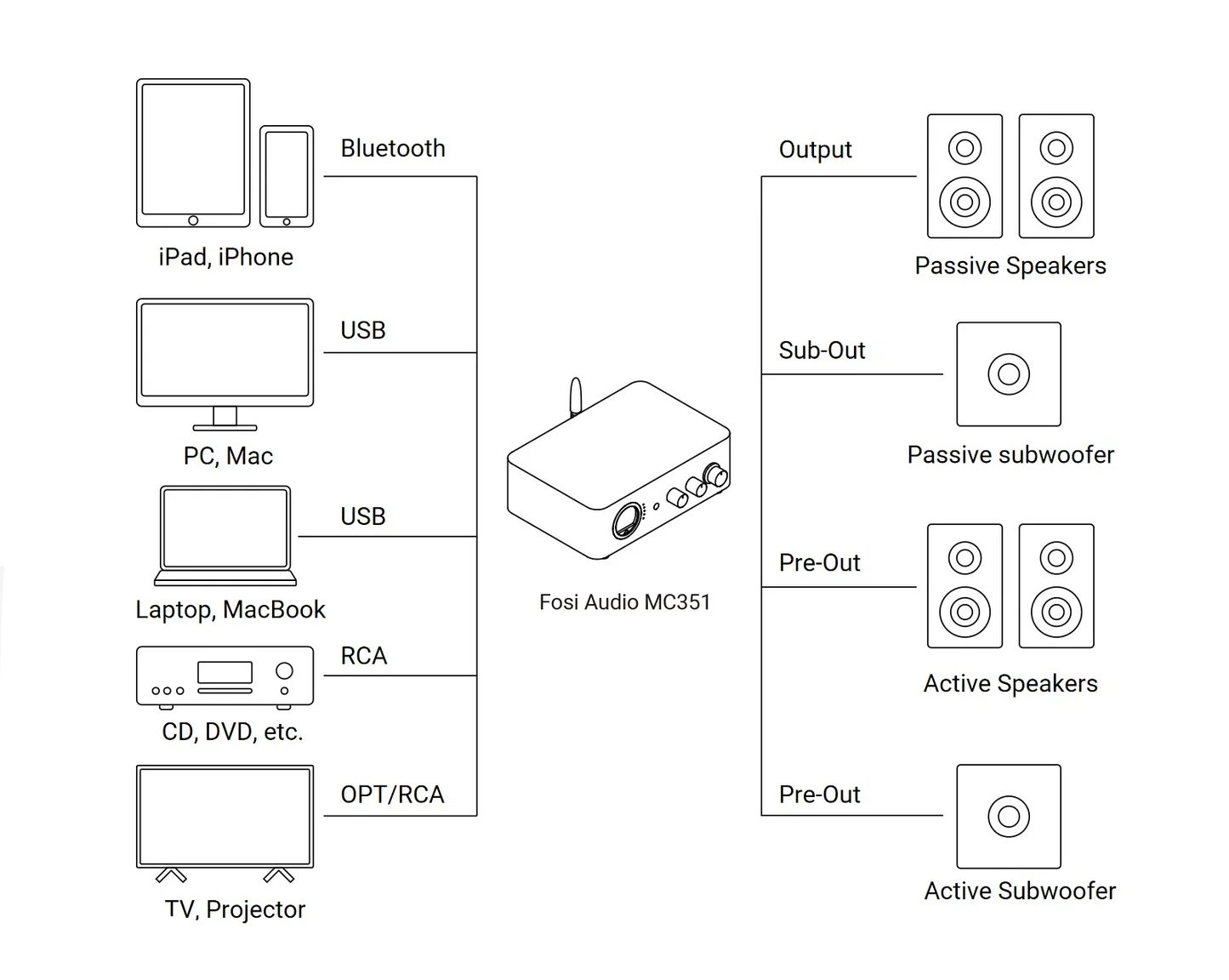 Bluetooth

iPad, iPhone

USB

PC, Mac

USB

Laptop, MacBook

RCA

CD, DVD, etc.

OPT/RCA

TV, Projector

Fosi Audio MC351

Output

Passive Speakers

Sub-Out

Passive subwoofer

Pre-Out

Active Speakers

Pre-Out

Active Subwoofer